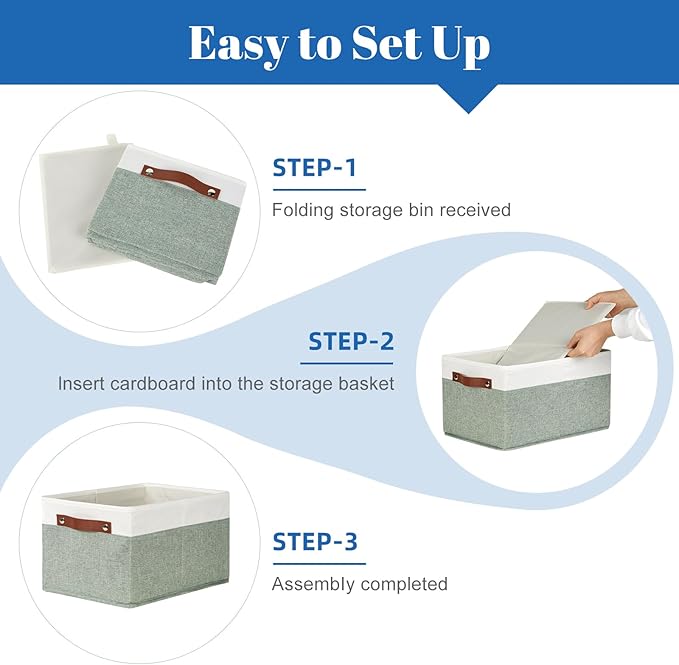 Easy to Set Up

STEP-1

Folding storage bin received

STEP-2

Insert cardboard into the storage basket

STEP-3

Assembly completed