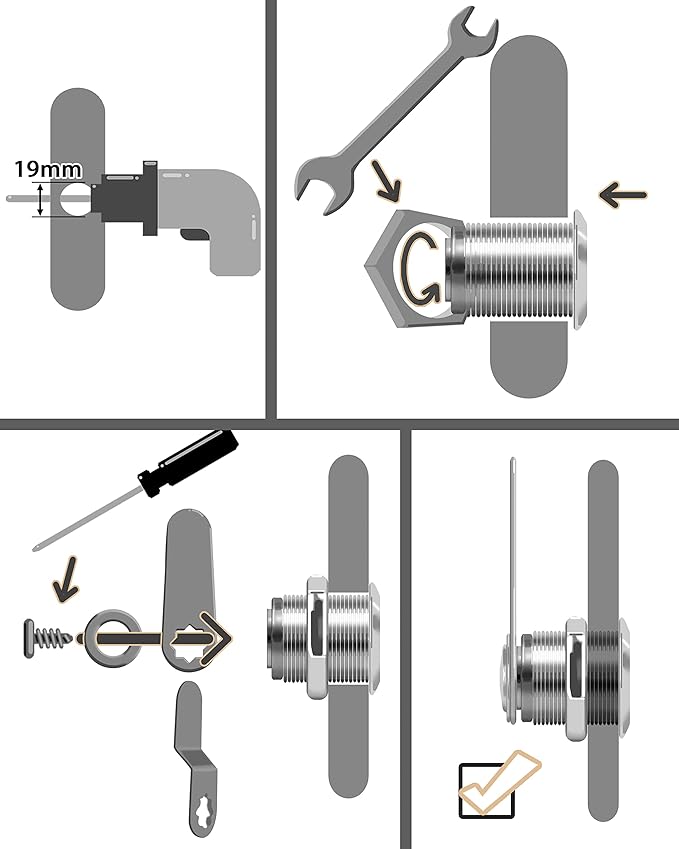 19mm