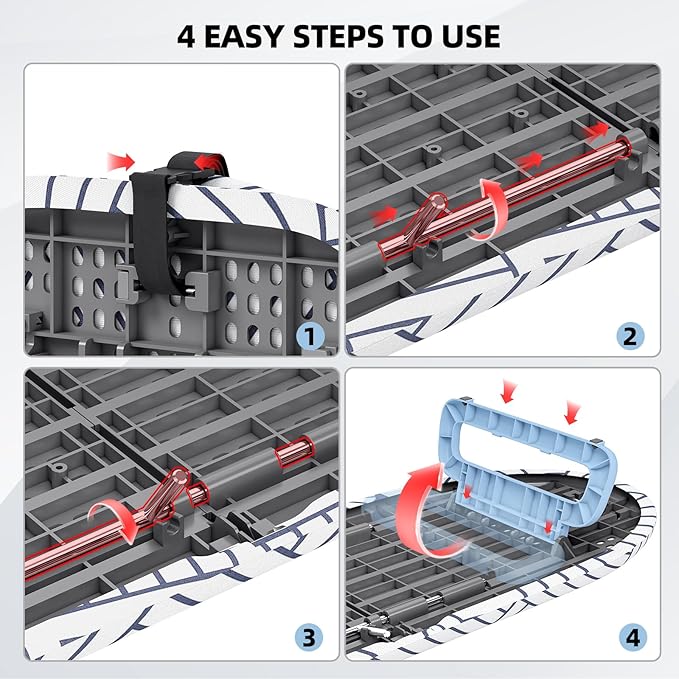 4 EASY STEPS TO USE

1

2

3

4