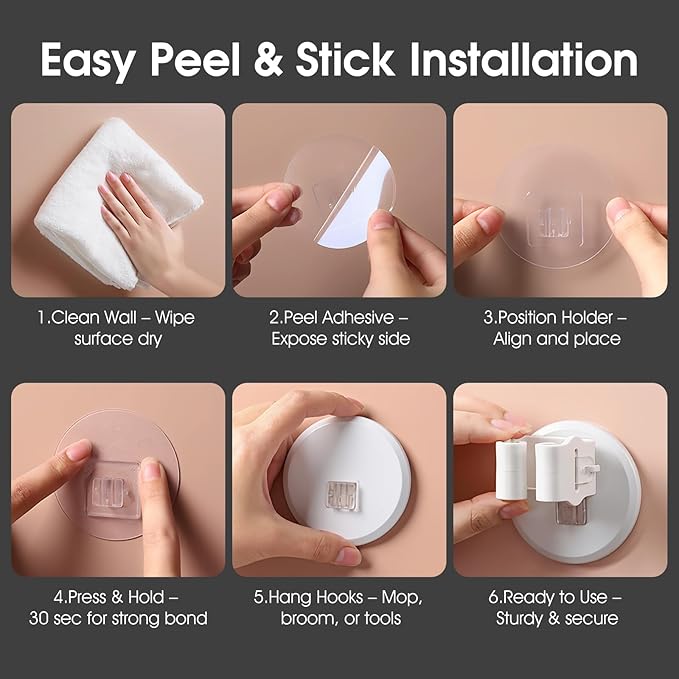 Easy Peel & Stick Installation

1.Clean Wall – Wipe surface dry

2.Peel Adhesive – Expose sticky side

3.Position Holder – Align and place

4.Press & Hold – 30 sec for strong bond

5.Hang Hooks – Mop, broom, or tools

6.Ready to Use – Sturdy & secure