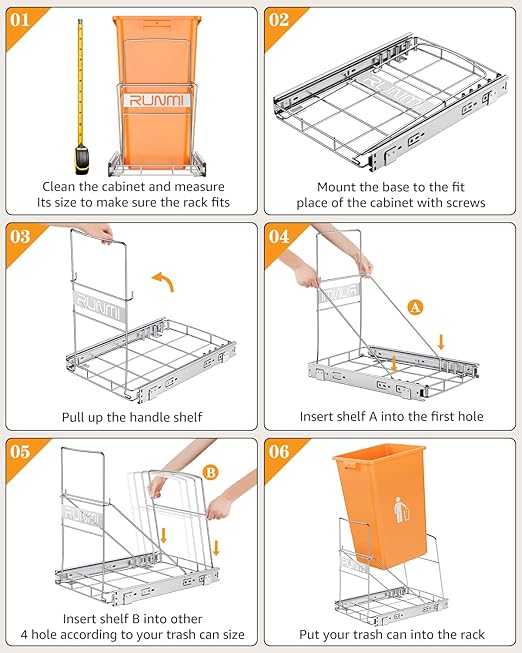 01

RUNMI

Clean the cabinet and measure Its size to make sure the rack fits

02

RUNMI

Mount the base to the fit place of the cabinet with screws

03

RUNMI

Pull up the handle shelf

04

RUNMI

A

Insert shelf A into the first hole

05

RUNMI

B

Insert shelf B into other 4 hole according to your trash can size

06

RUNMI

Put your trash can into the rack