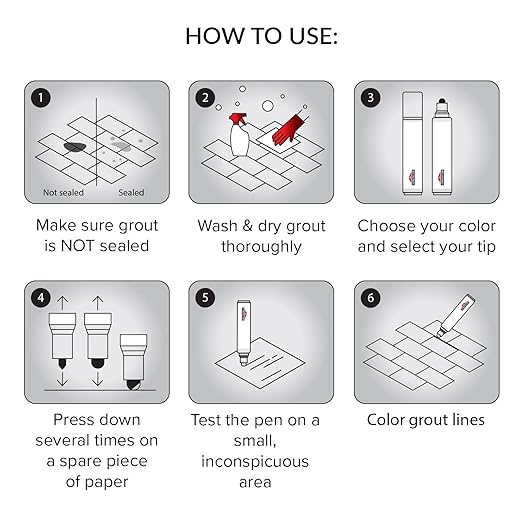 HOW TO USE:

1

Not sealed

Sealed

Make sure grout is NOT sealed

2

Wash & dry grout thoroughly

3

Choose your color and select your tip

4

Press down several times on a spare piece of paper

5

Test the pen on a small, inconspicuous area

6

Color grout lines