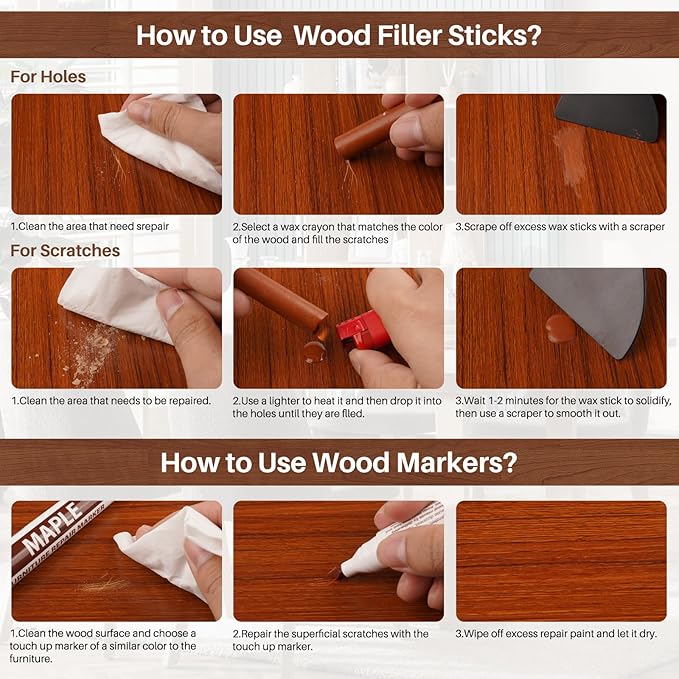 How to Use  Wood Filler Sticks?

For Holes

1.Clean the area that need srepair

2.Select a wax crayon that matches the color of the wood and fill the scratches

3.Scrape off excess wax sticks with a scraper

For Scratches

1.Clean the area that needs to be repaired.

2.Use a lighter to heat it and then drop it into the holes until they are flled.

3.Wait 1-2 minutes for the wax stick to solidify, then use a scraper to smooth it out.

How to Use Wood Markers?

MAPLE
FURNITURE REPAIR MARKER

1.Clean the wood surface and choose a touch up marker of a similar color to the furniture.

2.Repair the superficial scratches with the touch up marker.

3.Wipe off excess repair paint and let it dry.