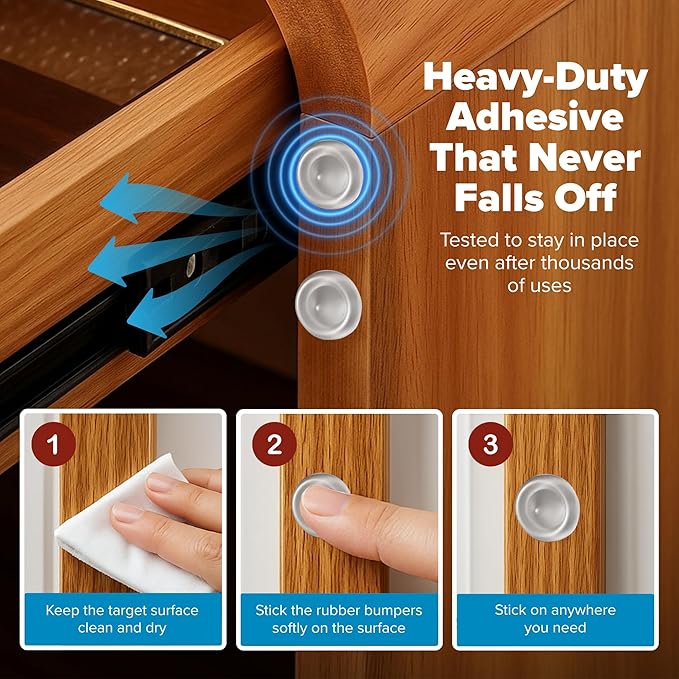 Heavy-Duty Adhesive That Never Falls Off

Tested to stay in place even after thousands of uses

1

Keep the target surface clean and dry

2

Stick the rubber bumpers softly on the surface

3

Stick on anywhere you need